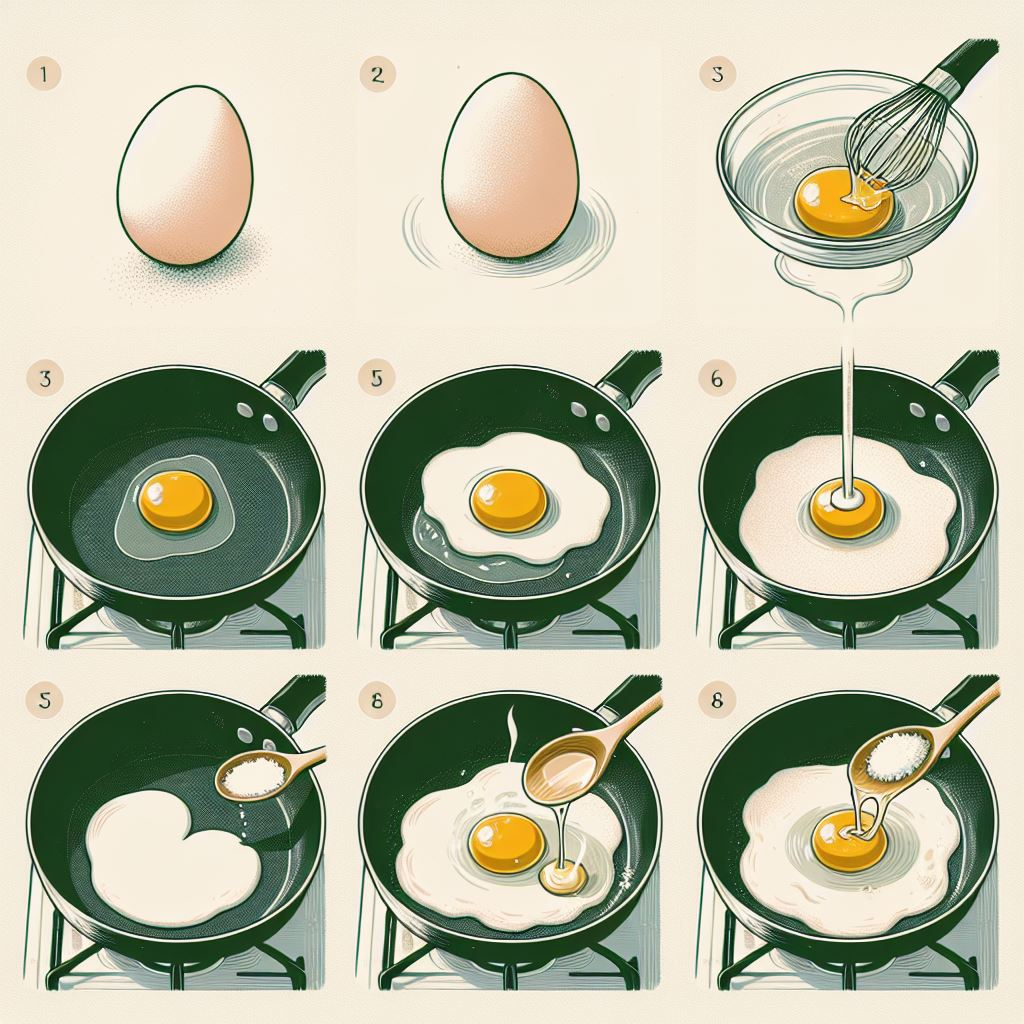 1

2

3

3

5

6

5

8

8